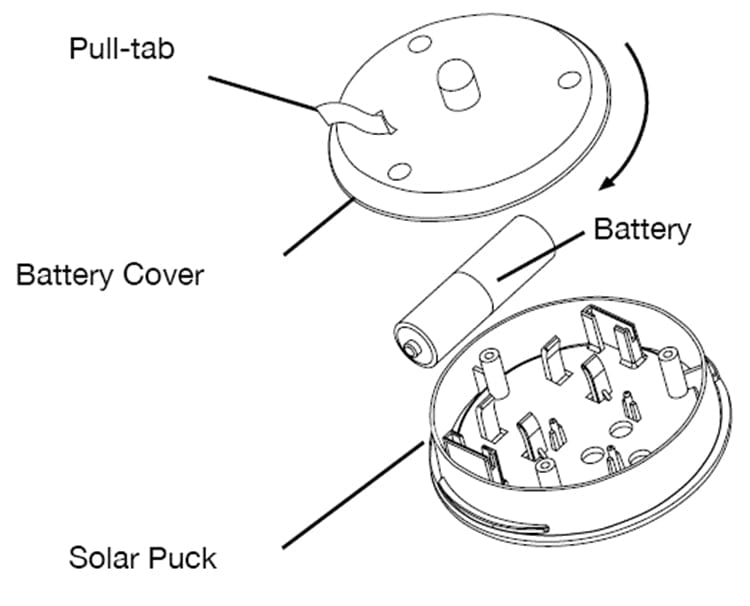 Pull-tab

Battery

Battery Cover

Solar Puck