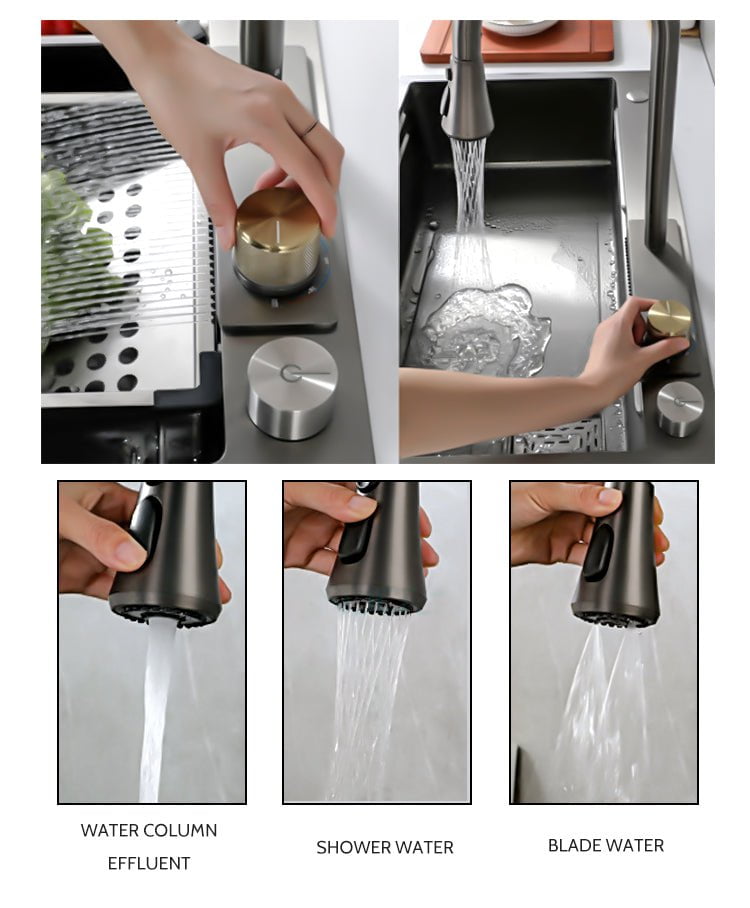 WATER COLUMN EFFLUENT

SHOWER WATER

BLADE WATER